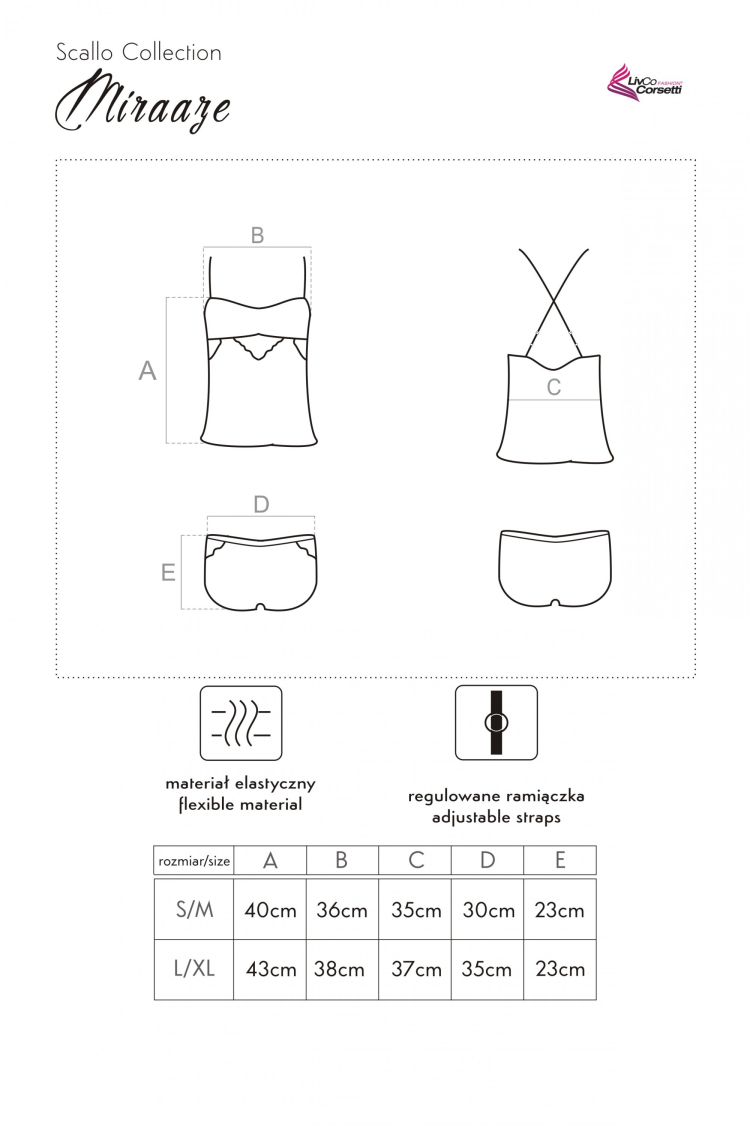 Scallo Collection
Miraaze

LivCo FASHION Corsetti

B
A
C
D
E

materiał elastyczny
flexible material

regulowane ramiączka
adjustable straps

| rozmiar/size | A | B | C | D | E |
|---|---|---|---|---|---|
| S/M | 40cm | 36cm | 35cm | 30cm | 23cm |
| L/XL | 43cm | 38cm | 37cm | 35cm | 23cm |